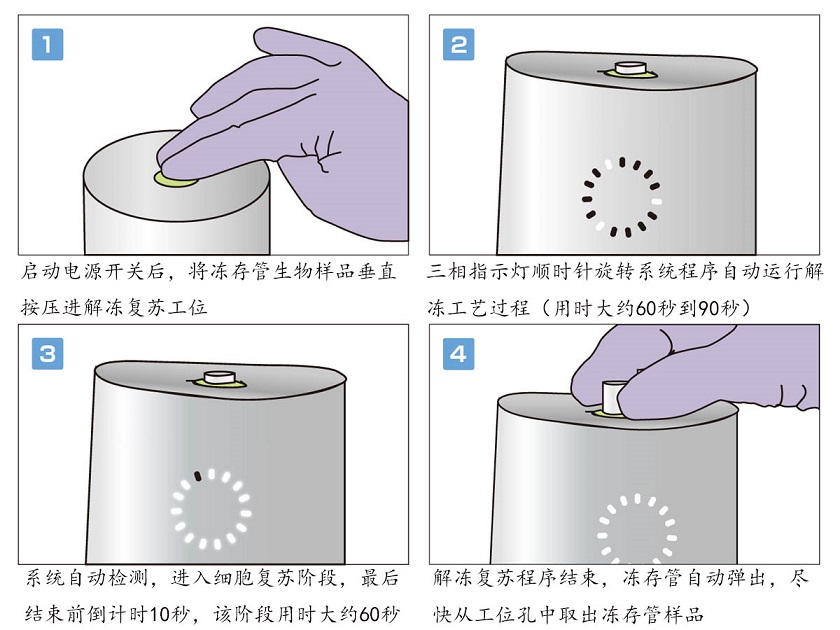 1

启动电源开关后，将冻存管生物样品垂直按压进解冻复苏工位

2

三相指示灯顺时针旋转系统程序自动运行解冻工艺过程（用时大约60秒到90秒）

3

系统自动检测，进入细胞复苏阶段，最后结束前倒计时10秒，该阶段用时大约60秒

4

解冻复苏程序结束，冻存管自动弹出，尽快从工位孔中取出冻存管样品